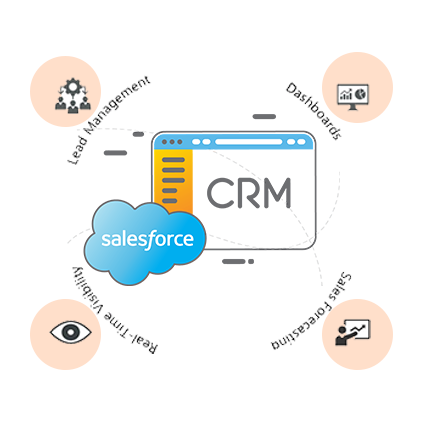 Lead Management

Dashboards

CRM

salesforce

Real-Time Visibility

Sales Forecasting